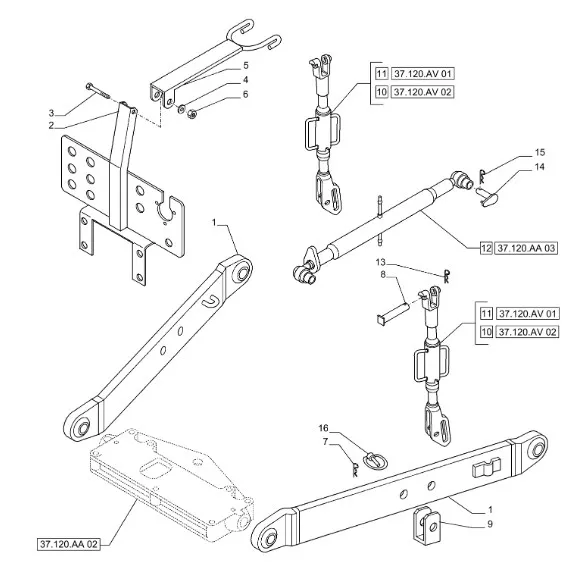 5
4
6
3
2
11 37.120.AV 01
10 37.120.AV 02
15
14
1
12 37.120.AA 03
13
8
11 37.120.AV 01
10 37.120.AV 02
16
7
1
9
37.120.AA 02