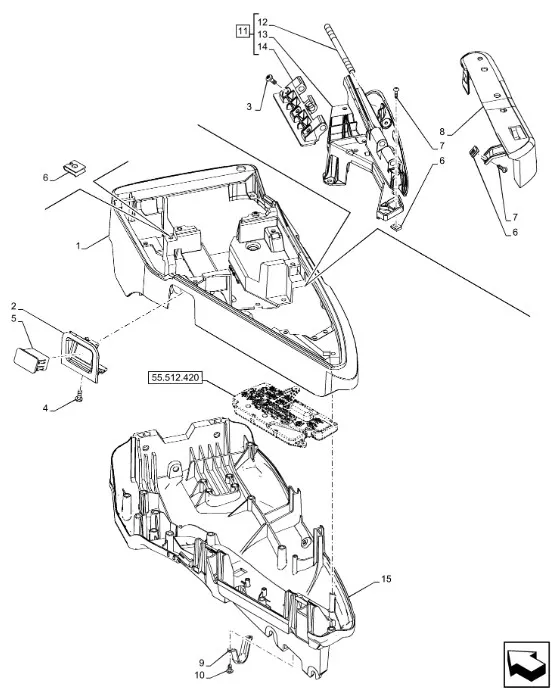 11
12
13
14
3
7
6
8
7
6
6
1
2
5
4
55.512.420
15
9
10