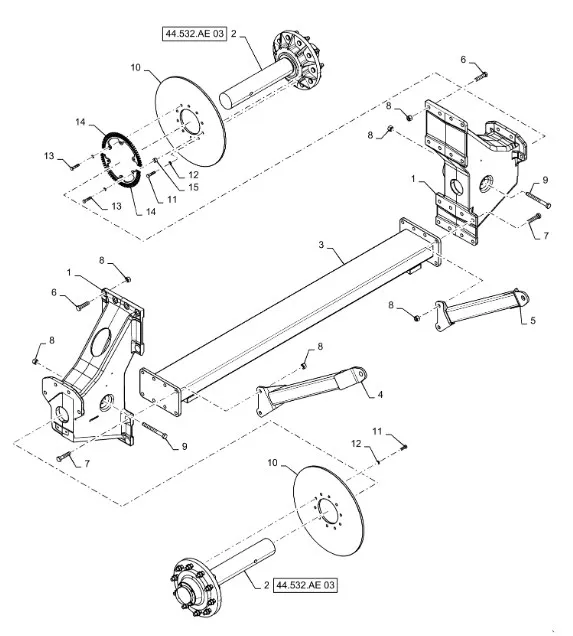 44.532.AE 03
2
10
6
8
8
14
13
12
15
11
13
14
1
9
7
3
8
1
6
8
5
8
8
4
9
7
11
12
10
2
44.532.AE 03