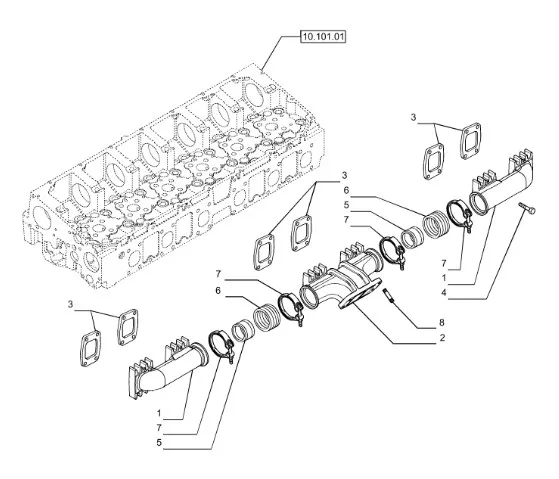 10.101.01

3

3
6
5
7

7
1
4

7
6

8
2

3

1
7
5