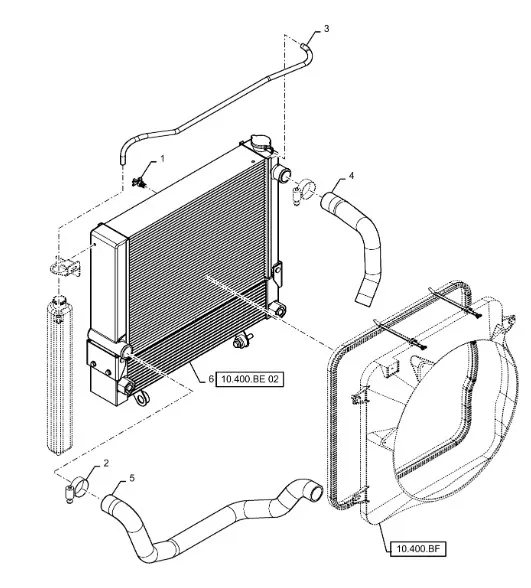 3
1
4
6 10.400.BE 02
2
5
10.400.BF